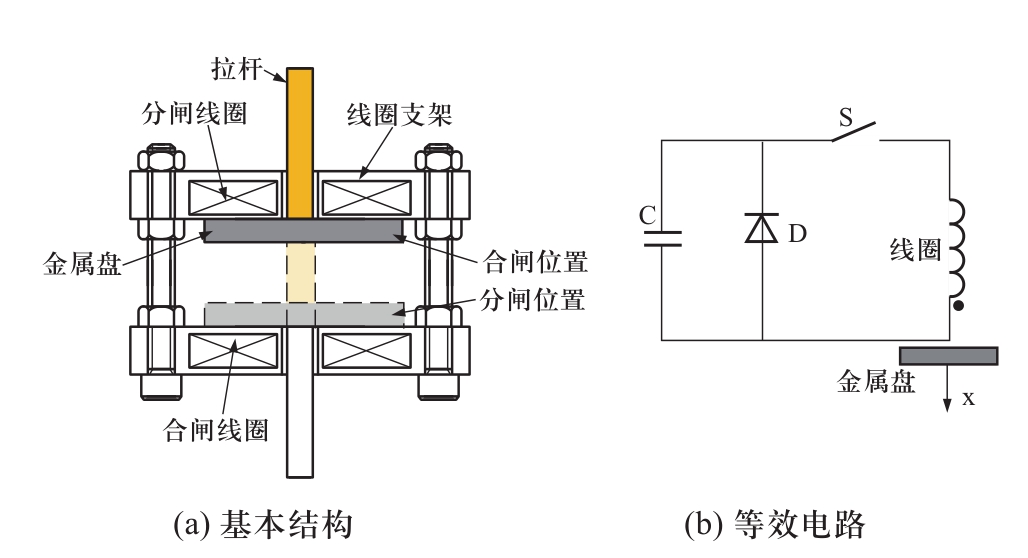 拉杆
分闸线圈
线圈支架
金属盘
合闸位置
分闸位置
合闸线圈
(a) 基本结构

S
C
D
线圈
金属盘
x
(b) 等效电路