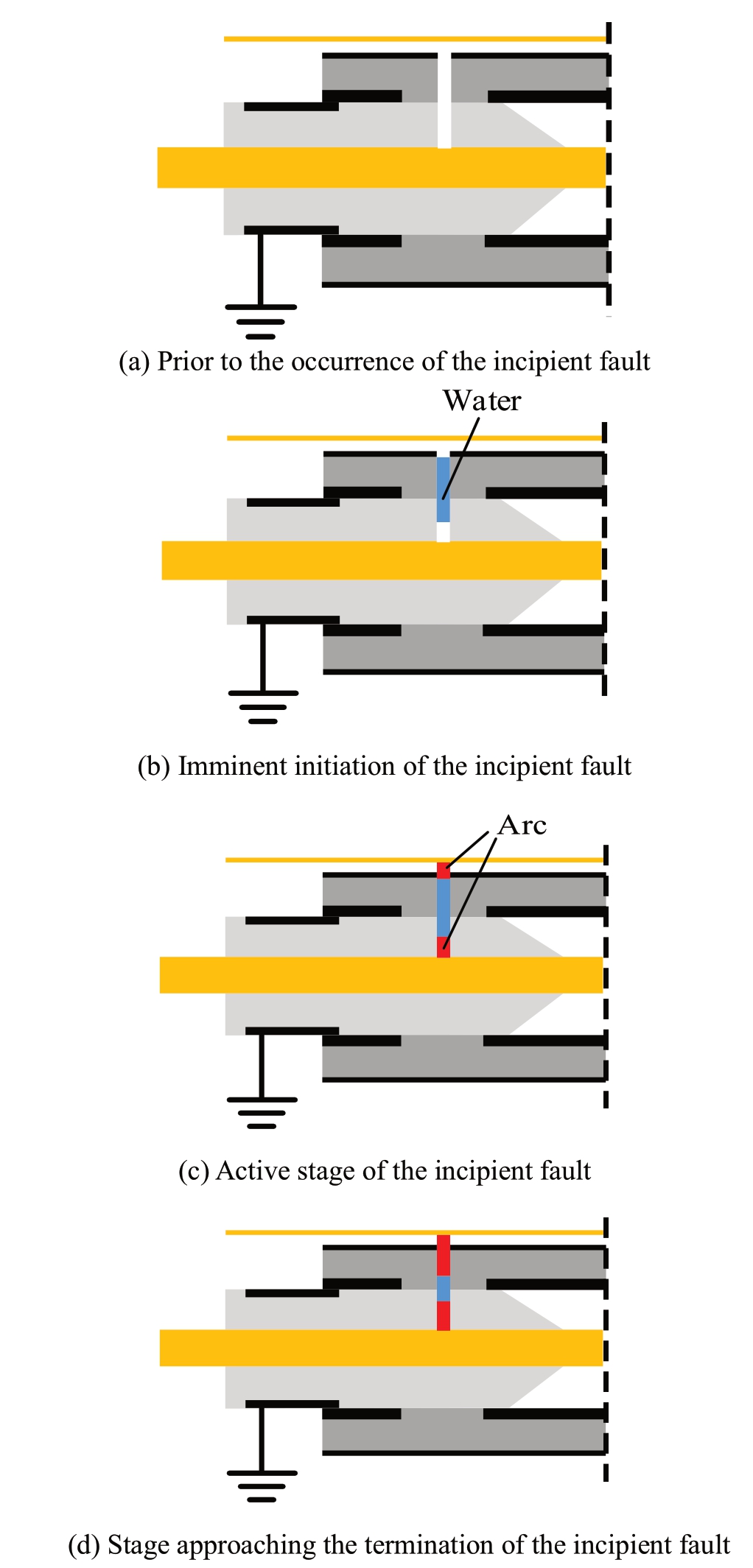 (a) Prior to the occurrence of the incipient fault

Water

(b) Imminent initiation of the incipient fault

Arc

(c) Active stage of the incipient fault

(d) Stage approaching the termination of the incipient fault